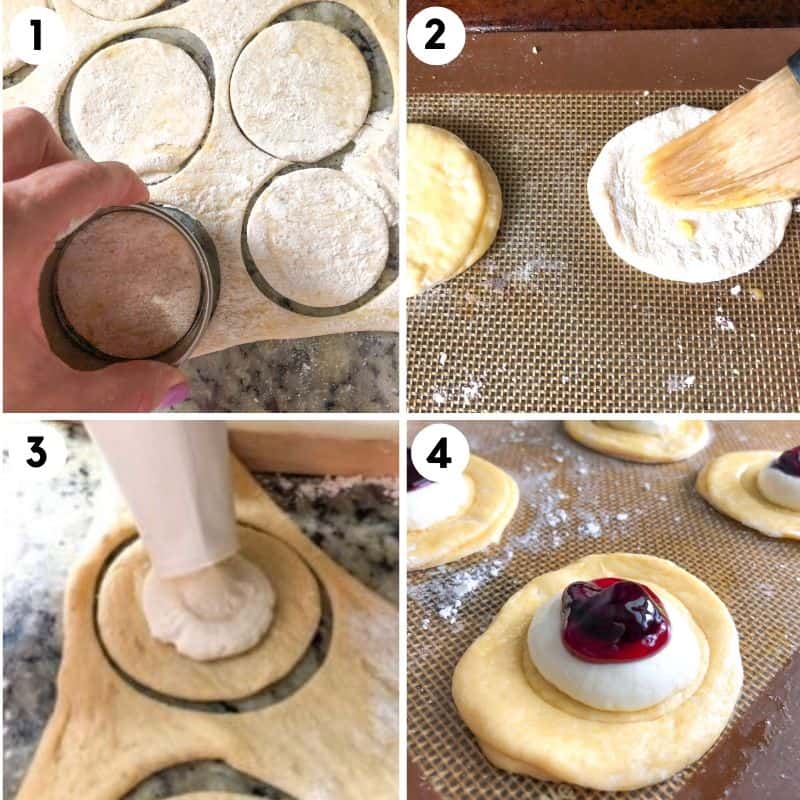 1

2

3

4