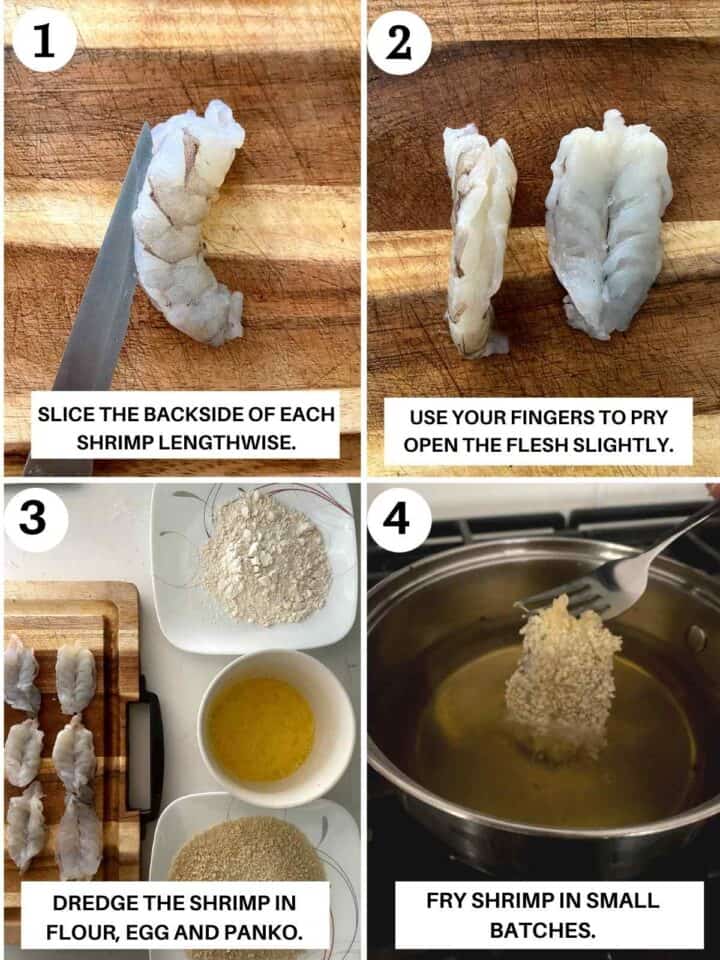 1

SLICE THE BACKSIDE OF EACH SHRIMP LENGTHWISE.

2

USE YOUR FINGERS TO PRY OPEN THE FLESH SLIGHTLY.

3

DREDGE THE SHRIMP IN FLOUR, EGG AND PANKO.

4

FRY SHRIMP IN SMALL BATCHES.