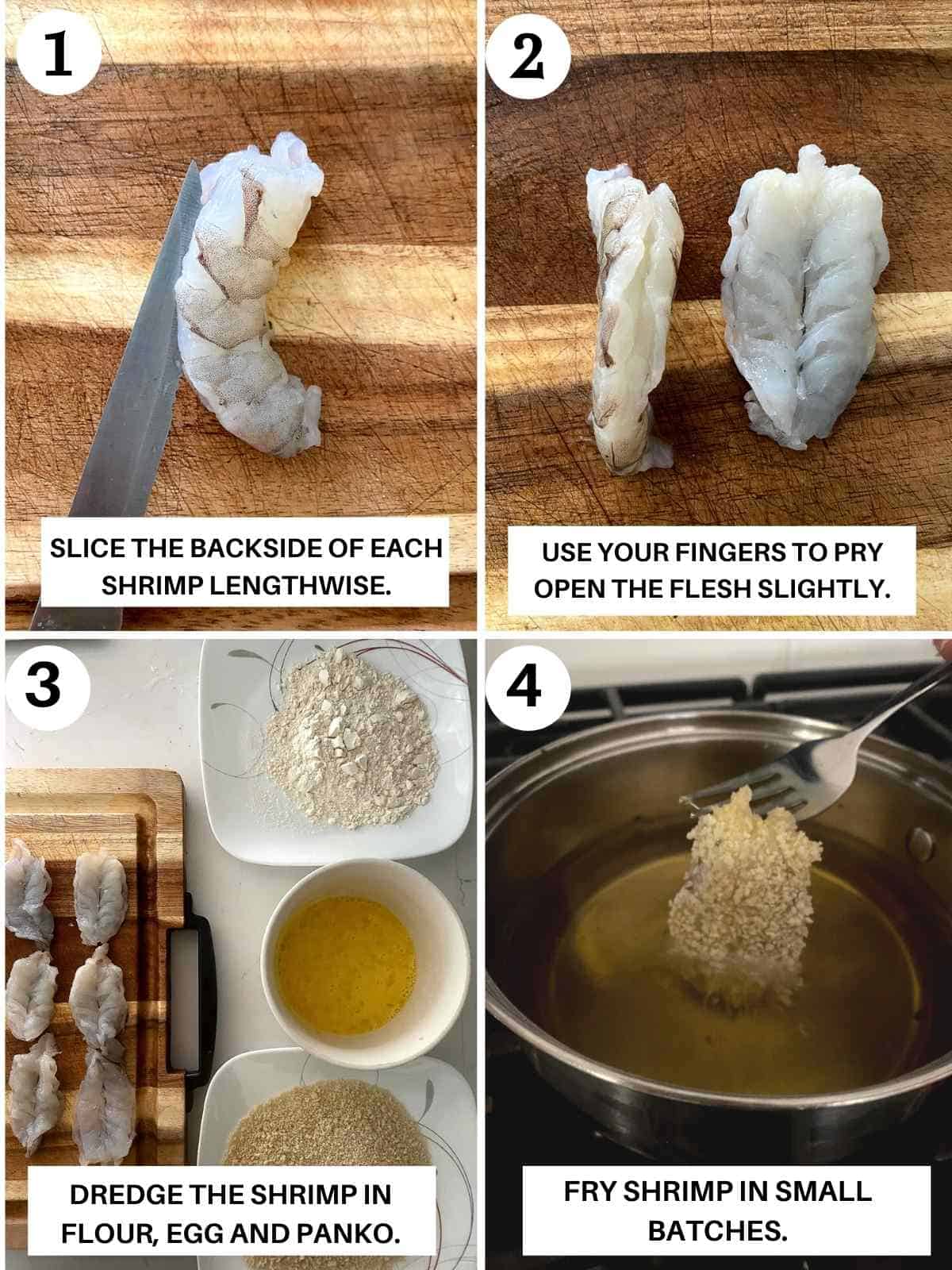 1

SLICE THE BACKSIDE OF EACH SHRIMP LENGTHWISE.

2

USE YOUR FINGERS TO PRY OPEN THE FLESH SLIGHTLY.

3

DREDGE THE SHRIMP IN FLOUR, EGG AND PANKO.

4

FRY SHRIMP IN SMALL BATCHES.