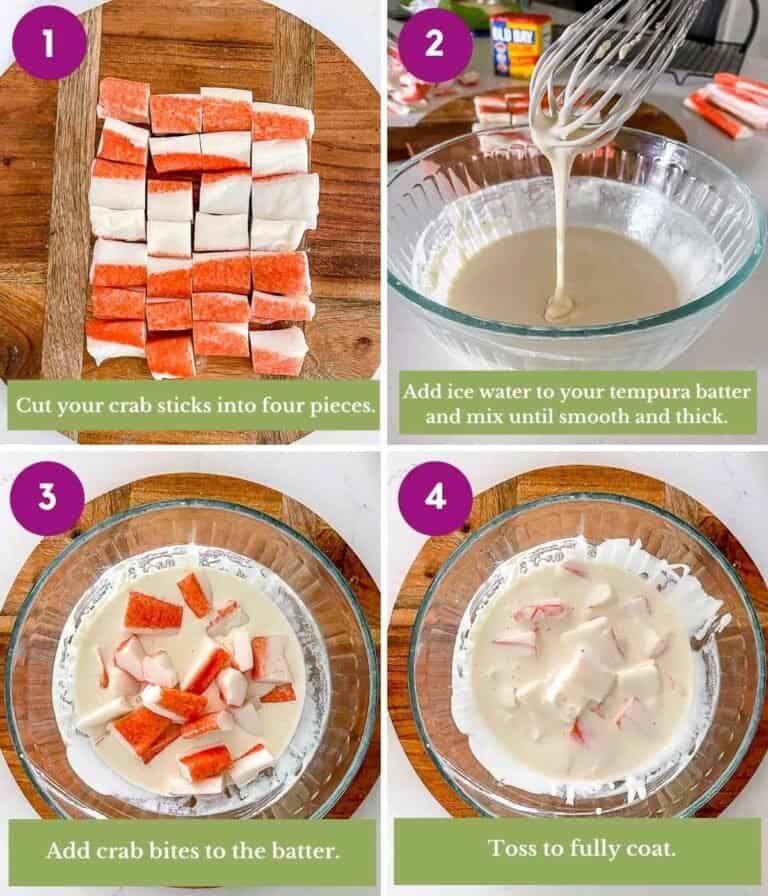 1

Cut your crab sticks into four pieces.

2

OLD BAY

Add ice water to your tempura batter and mix until smooth and thick.

3

Add crab bites to the batter.

4

Toss to fully coat.