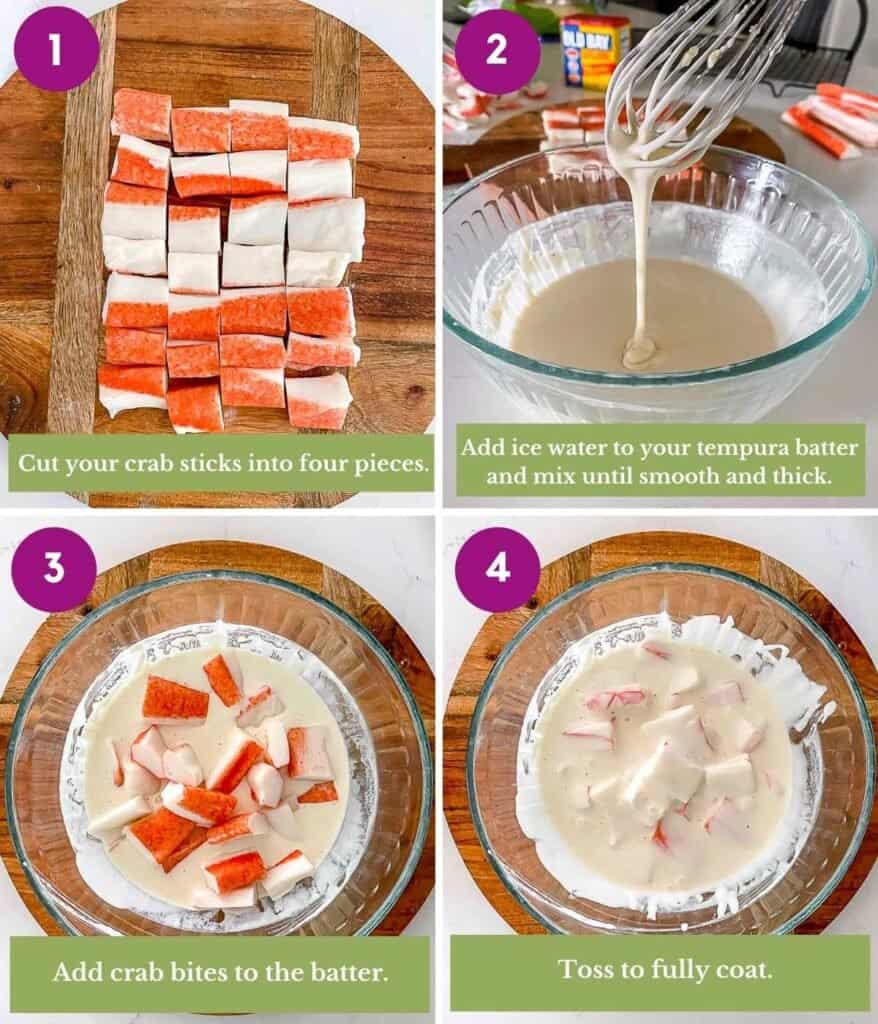 1

Cut your crab sticks into four pieces.

2

OLD BAY

Add ice water to your tempura batter and mix until smooth and thick.

3

Add crab bites to the batter.

4

Toss to fully coat.