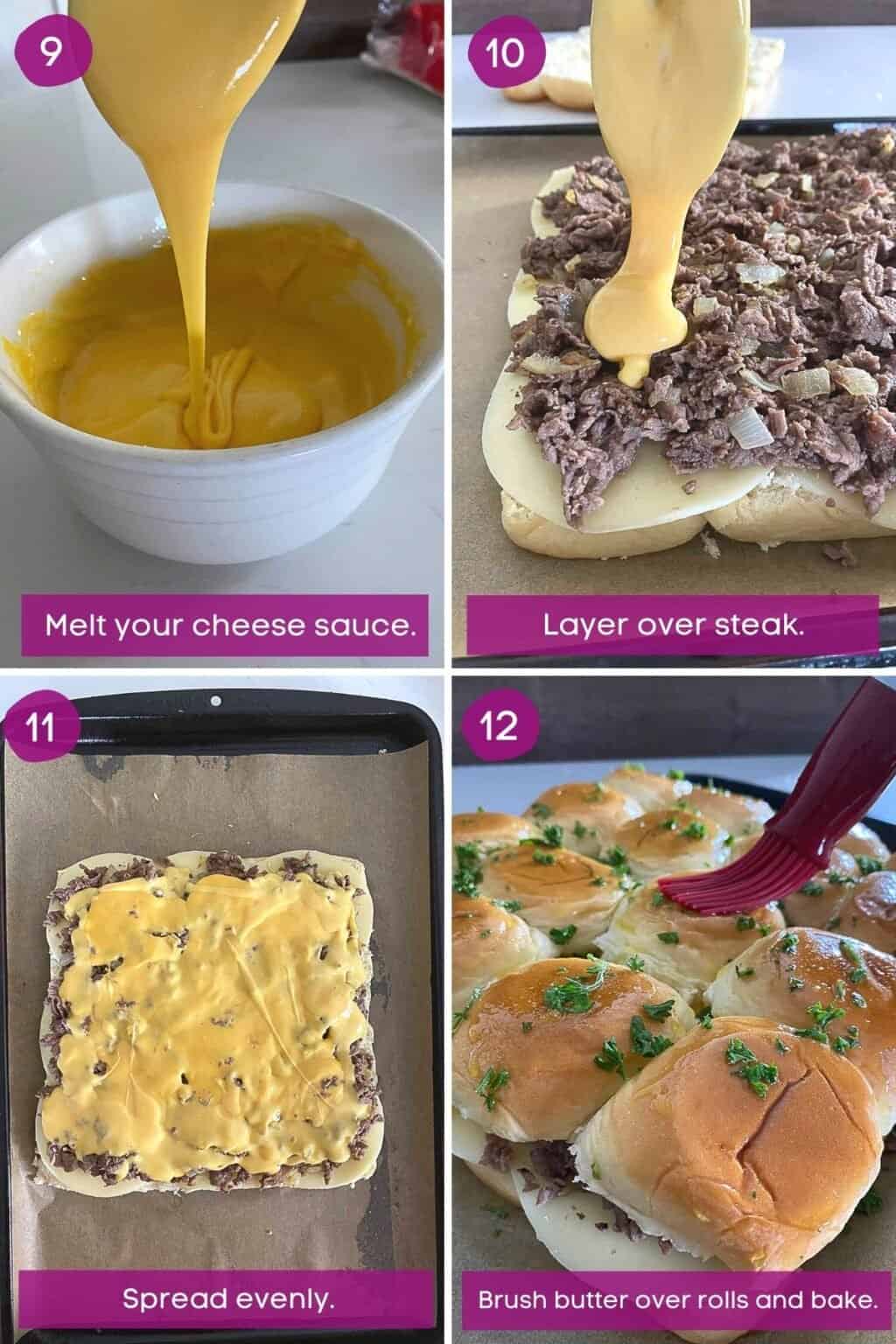 9

Melt your cheese sauce.

10

Layer over steak.

11

Spread evenly.

12

Brush butter over rolls and bake.