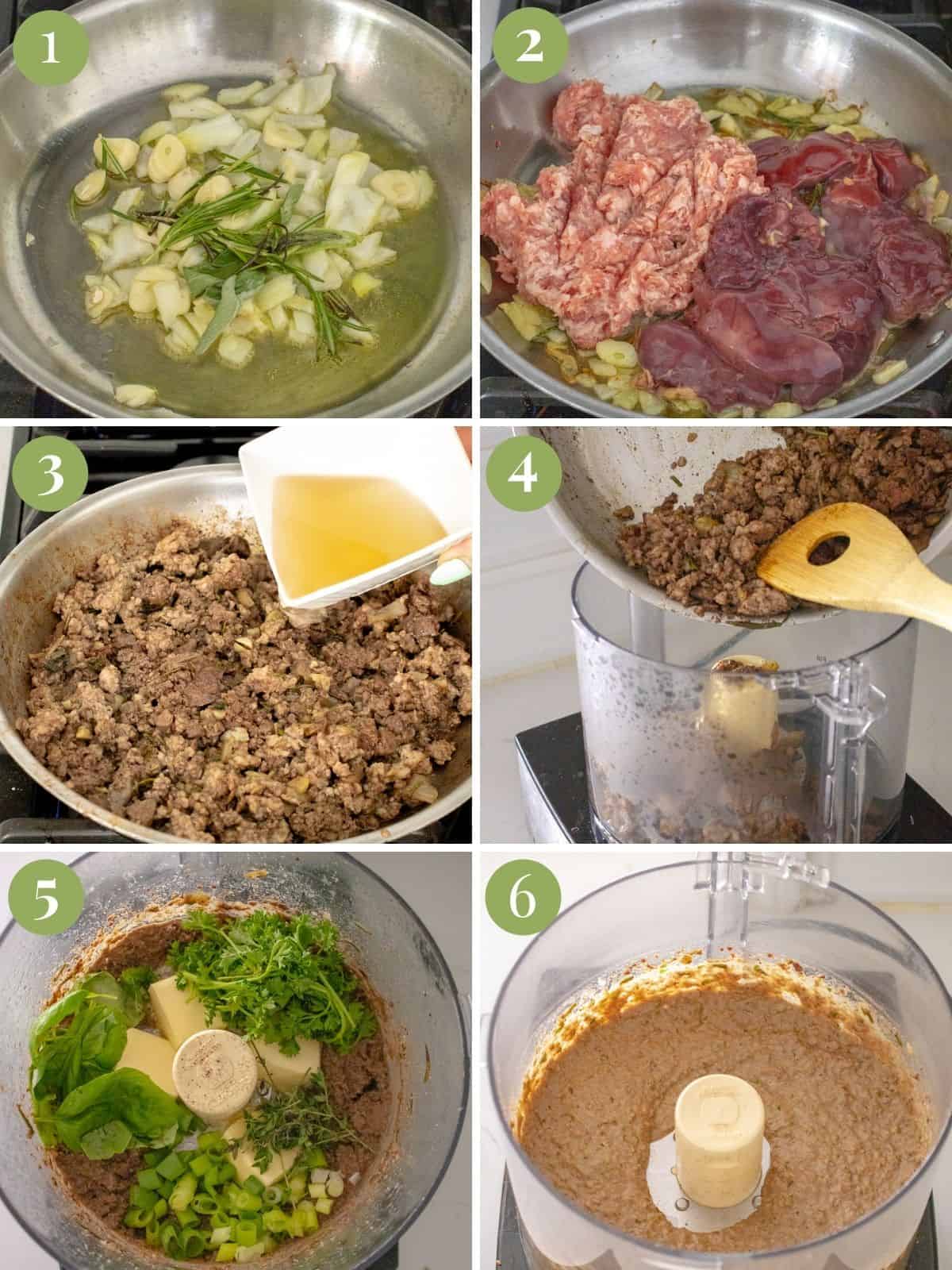 1

2

3

4

5

6