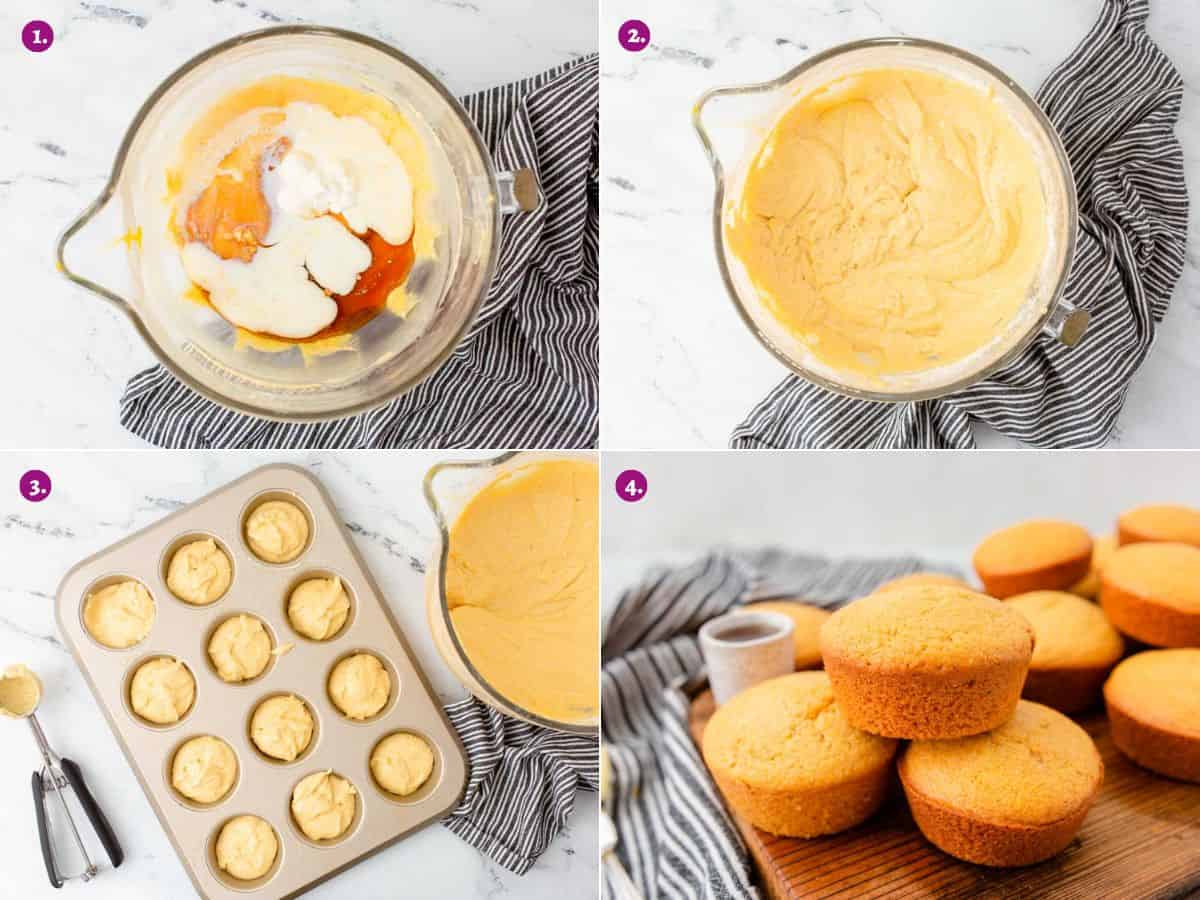 1.

2.

3.

4.